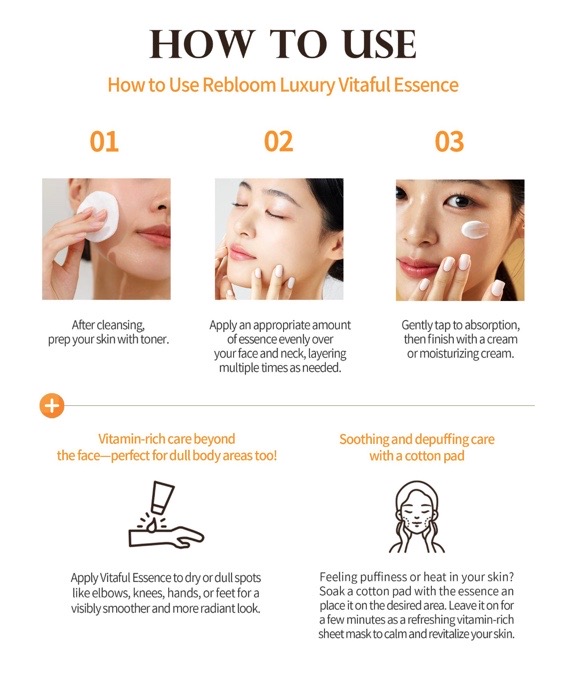 HOW TO USE

How to Use Rebloom Luxury Vitaful Essence

01

After cleansing, prep your skin with toner.

02

Apply an appropriate amount of essence evenly over your face and neck, layering multiple times as needed.

03

Gently tap to absorption, then finish with a cream or moisturizing cream.

+

Vitamin-rich care beyond the face—perfect for dull body areas too!

Apply Vitaful Essence to dry or dull spots like elbows, knees, hands, or feet for a visibly smoother and more radiant look.

Soothing and depuffing care with a cotton pad

Feeling puffiness or heat in your skin? Soak a cotton pad with the essence an place it on the desired area. Leave it on for a few minutes as a refreshing vitamin-rich sheet mask to calm and revitalize your skin.